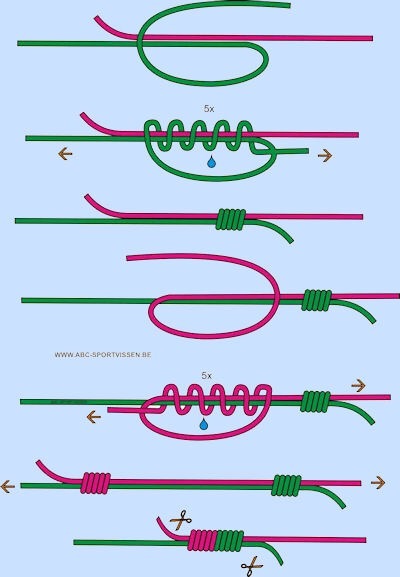 5x

WWW.ABC-SPORTVISSEN.BE

5x